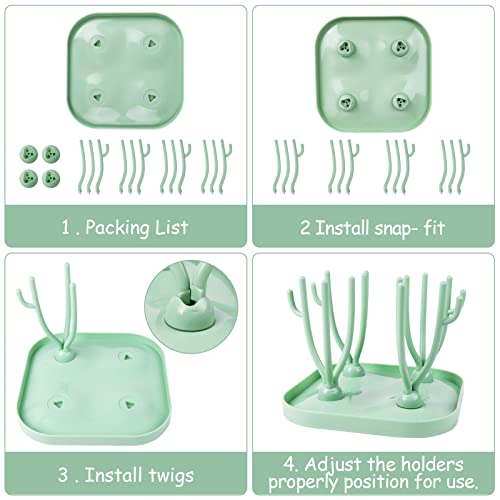 1 . Packing List

2 Install snap- fit

3 . Install twigs

4. Adjust the holders properly position for use.