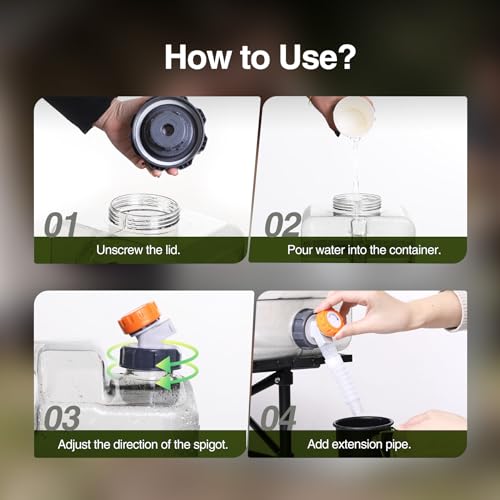 How to Use?

01
Unscrew the lid.

02
Pour water into the container.

03
Adjust the direction of the spigot.

04
Add extension pipe.