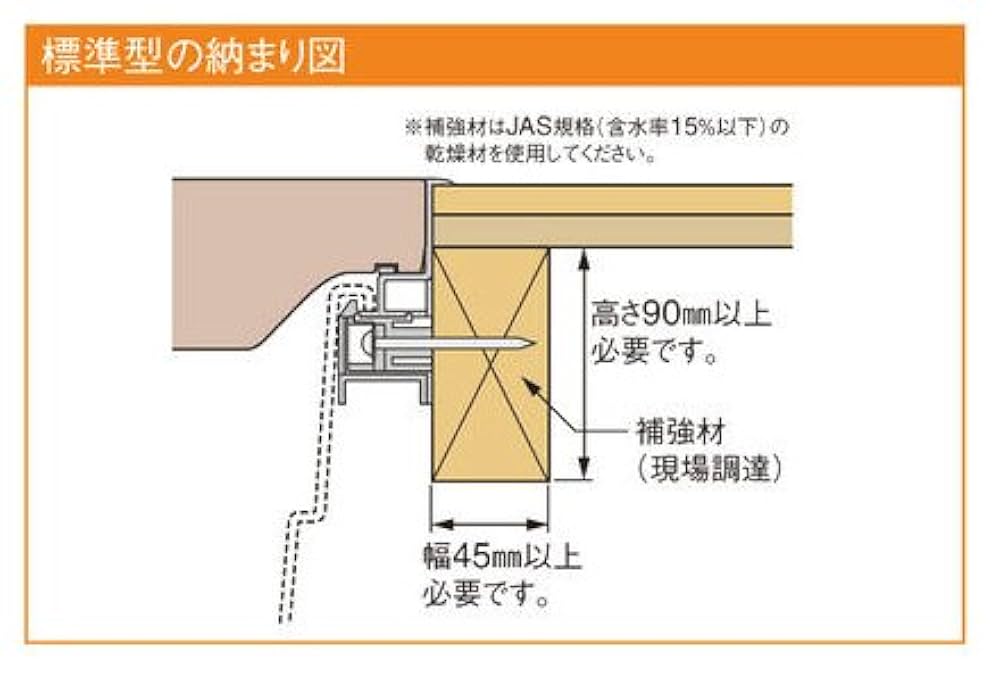 標準型の納まり図

※補強材はJAS規格（含水率15%以下）の乾燥材を使用してください。

高さ90㎜以上必要です。

補強材
（現場調達）

幅45㎜以上必要です。