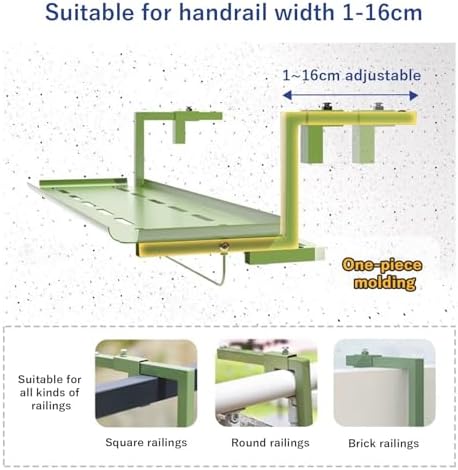 Suitable for handrail width 1-16cm

1~16cm adjustable

One-piece molding

Suitable for all kinds of railings

Square railings

Round railings

Brick railings