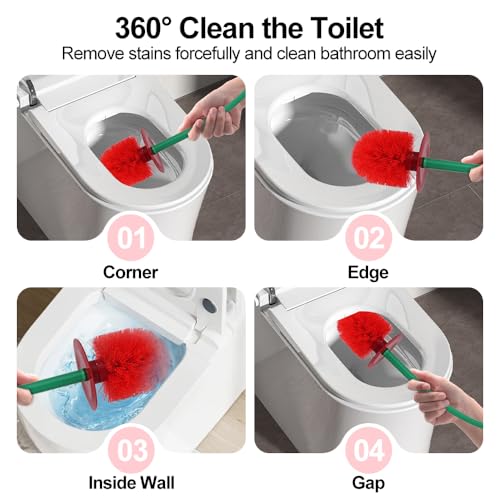 360° Clean the Toilet
Remove stains forcefully and clean bathroom easily

01
Corner

02
Edge

03
Inside Wall

04
Gap