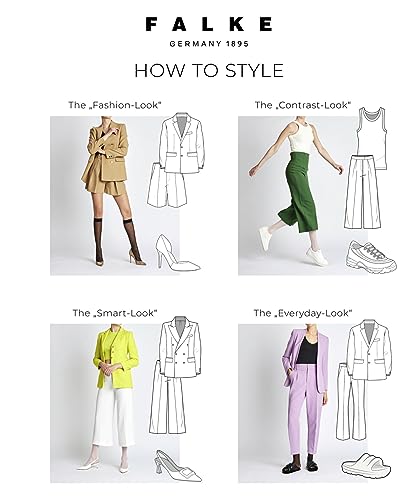 FALKE
GERMANY 1895

HOW TO STYLE

The „Fashion-Look"

The „Contrast-Look"

The „Smart-Look"

The „Everyday-Look"