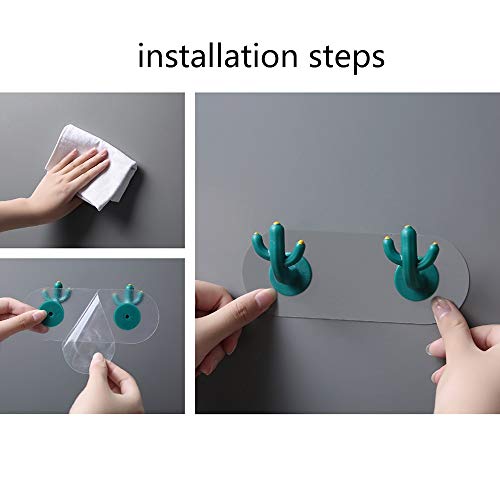 installation steps