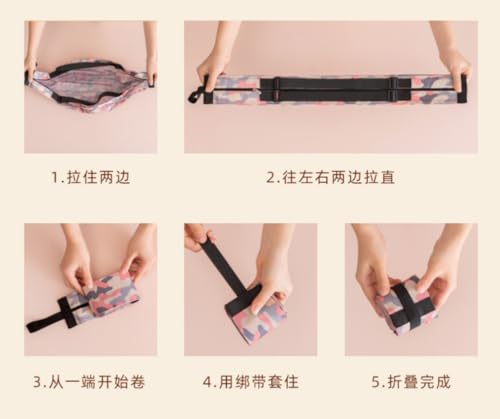 1.拉住两边

2.往左右两边拉直

3.从一端开始卷

4.用绑带套住

5.折叠完成