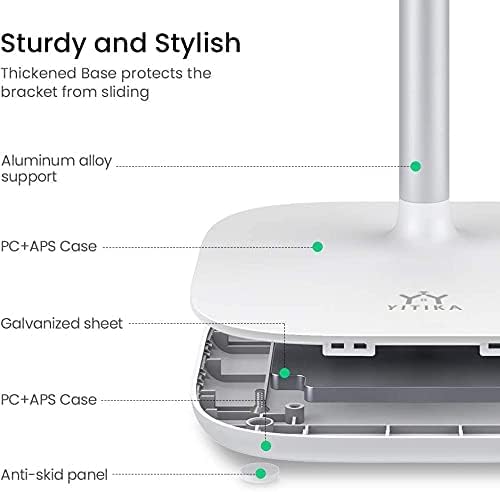 Sturdy and Stylish
Thickened Base protects the bracket from sliding

Aluminum alloy support

PC+APS Case

YITIKA

Galvanized sheet

PC+APS Case

Anti-skid panel