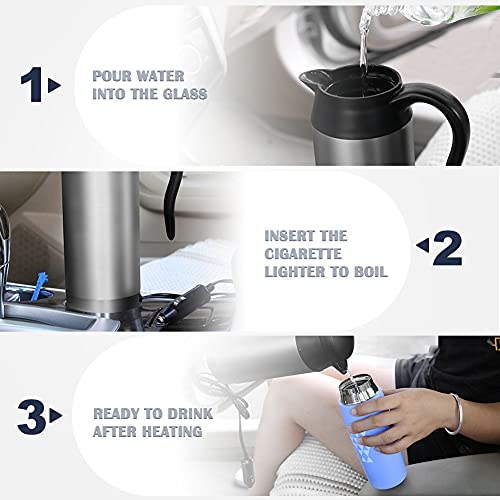 1

POUR WATER INTO THE GLASS

INSERT THE CIGARETTE LIGHTER TO BOIL

2

3

READY TO DRINK AFTER HEATING