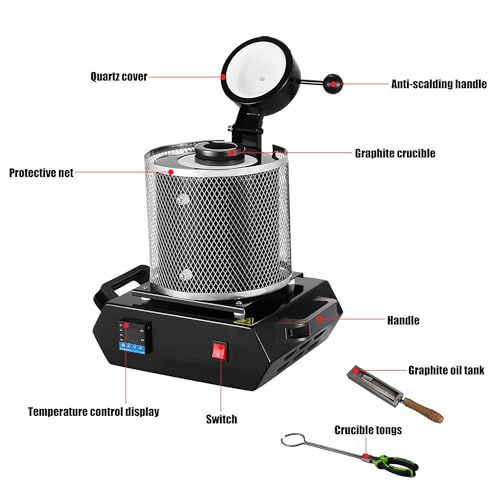 Quartz cover

Anti-scalding handle

Graphite crucible

Protective net

Handle

Graphite oil tank

Temperature control display

Switch

Crucible tongs