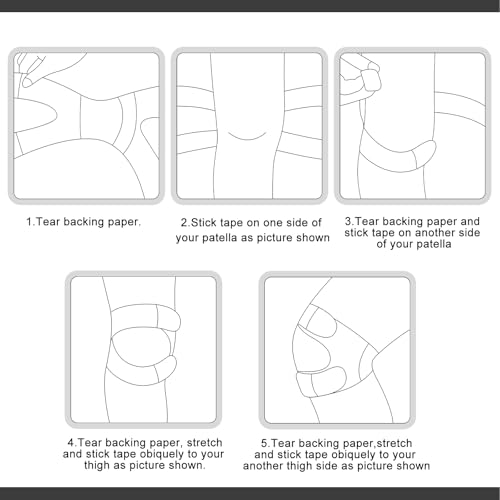 1.Tear backing paper.

2.Stick tape on one side of your patella as picture shown

3.Tear backing paper and stick tape on another side of your patella

4.Tear backing paper, stretch and stick tape obiquely to your thigh as picture shown.

5.Tear backing paper,stretch and stick tape obiquely to your another thigh side as picture shown