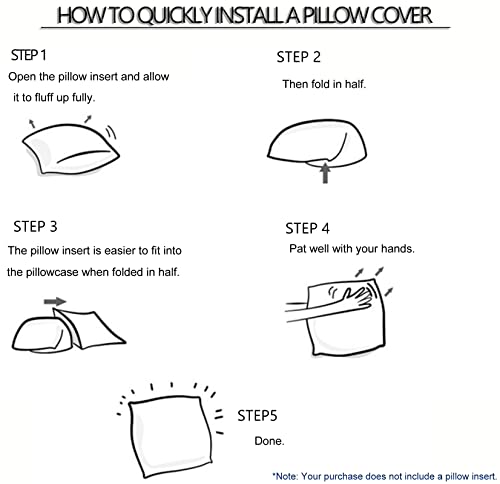 HOW TO QUICKLY INSTALL A PILLOW COVER

STEP 1
Open the pillow insert and allow it to fluff up fully.

STEP 2
Then fold in half.

STEP 3
The pillow insert is easier to fit into the pillowcase when folded in half.

STEP 4
Pat well with your hands.

STEP5
Done.

*Note: Your purchase does not include a pillow insert.