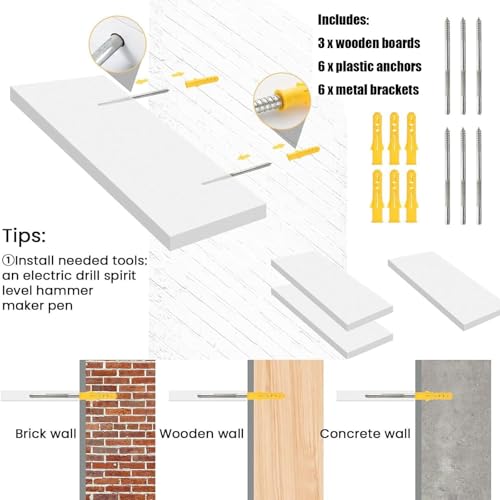 Includes:
3 x wooden boards
6 x plastic anchors
6 x metal brackets

Tips:
①Install needed tools: an electric drill spirit level hammer maker pen

Brick wall

Wooden wall

Concrete wall