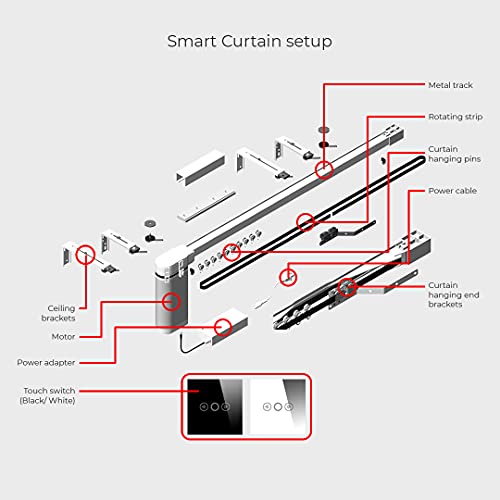 Smart Curtain setup

Metal track

Rotating strip

Curtain hanging pins

Power cable

Curtain hanging end brackets

Ceiling brackets

Motor

Power adapter

Touch switch (Black/ White)