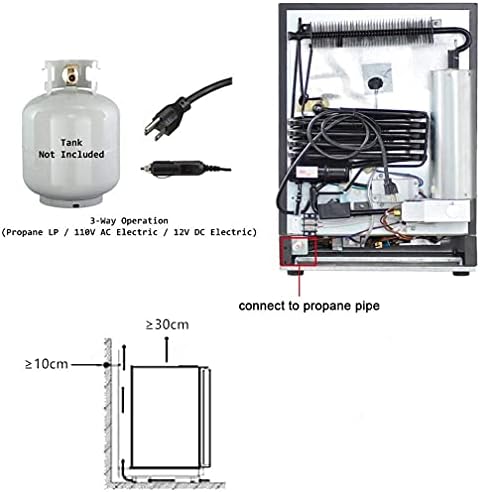 Tank
Not Included

3-Way Operation
(Propane LP / 110V AC Electric / 12V DC Electric)

connect to propane pipe

≥30cm

≥10cm