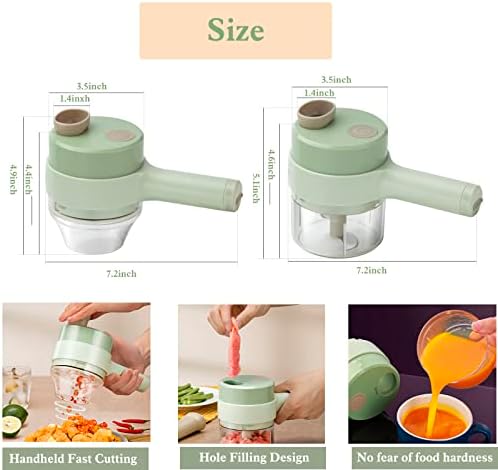 Size

3.5inch
1.4inxh
4.9inch
4.4inch
7.2inch

3.5inch
1.4inch
5.1inch
4.6inch
7.2inch

Handheld Fast Cutting

Hole Filling Design

No fear of food hardness