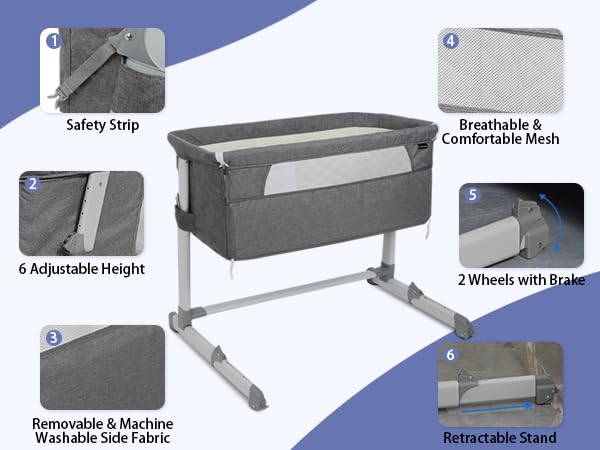 1
Safety Strip

2
6 Adjustable Height

3
Removable & Machine Washable Side Fabric

4
Breathable & Comfortable Mesh

5
2 Wheels with Brake

6
Retractable Stand