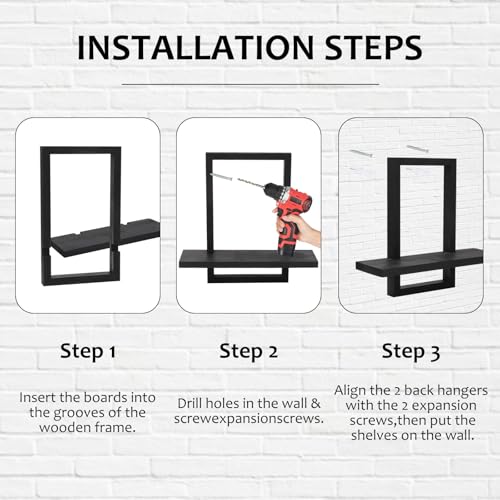 INSTALLATION STEPS

Step 1

Insert the boards into the grooves of the wooden frame.

Step 2

Drill holes in the wall & screwexpansionscrews.

Step 3

Align the 2 back hangers with the 2 expansion screws,then put the shelves on the wall.