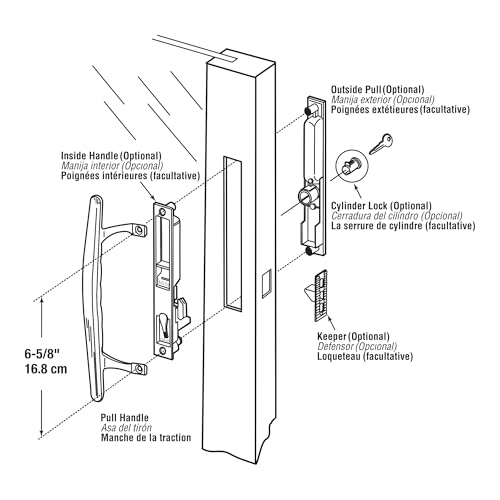 Outside Pull (Optional)
Manija exterior (Opcional)
Poignées extétieures (facultative)

Inside Handle (Optional)
Manija interior (Opcional)
Poignées intérieures (facultative)

Cylinder Lock (Optional)
Cerradura del cilindro (Opcional)
La serrure de cylindre (facultative)

Keeper (Optional)
Defensor (Opcional)
Loqueteau (facultative)

6-5/8"
16.8 cm

Pull Handle
Asa del tirón
Manche de la traction