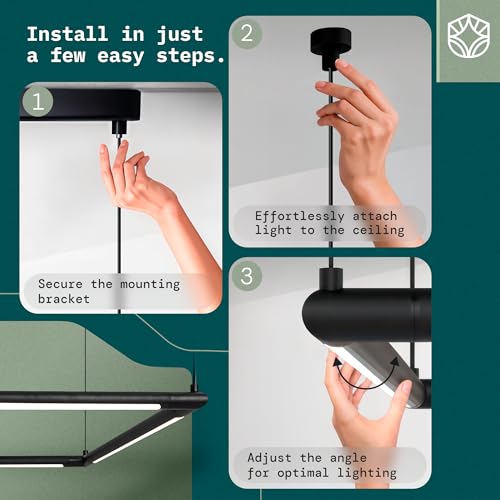 Install in just a few easy steps.

1

Secure the mounting bracket

2

Effortlessly attach light to the ceiling

3

Adjust the angle for optimal lighting