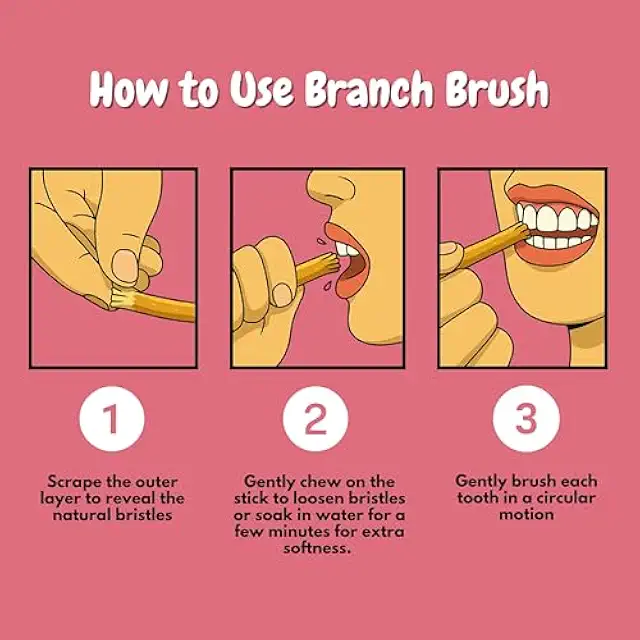 How to Use Branch Brush

1

Scrape the outer layer to reveal the natural bristles

2

Gently chew on the stick to loosen bristles or soak in water for a few minutes for extra softness.

3

Gently brush each tooth in a circular motion