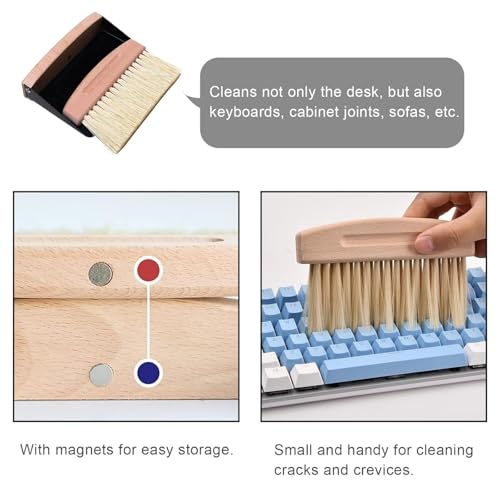 Cleans not only the desk, but also keyboards, cabinet joints, sofas, etc.

With magnets for easy storage.

Small and handy for cleaning cracks and crevices.