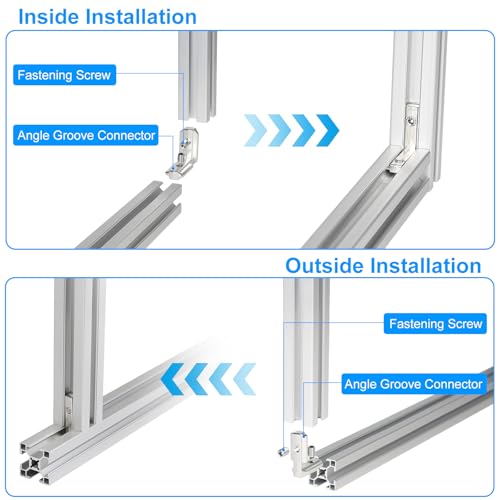 Inside Installation

Fastening Screw

Angle Groove Connector

Outside Installation

Fastening Screw

Angle Groove Connector