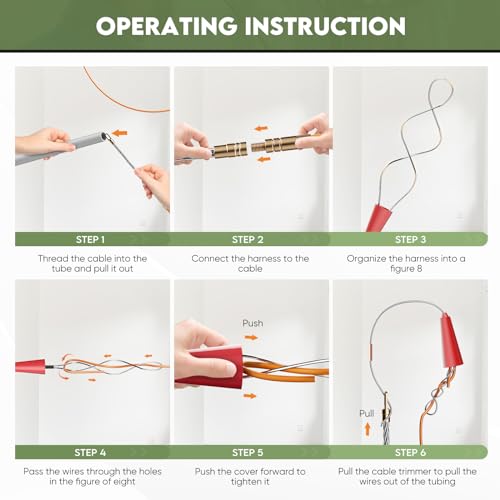 OPERATING INSTRUCTION

STEP 1

Thread the cable into the tube and pull it out

STEP 2

Connect the harness to the cable

STEP 3

Organize the harness into a figure 8

STEP 4

Pass the wires through the holes in the figure of eight

Push

STEP 5

Push the cover forward to tighten it

Pull

STEP 6

Pull the cable trimmer to pull the wires out of the tubing