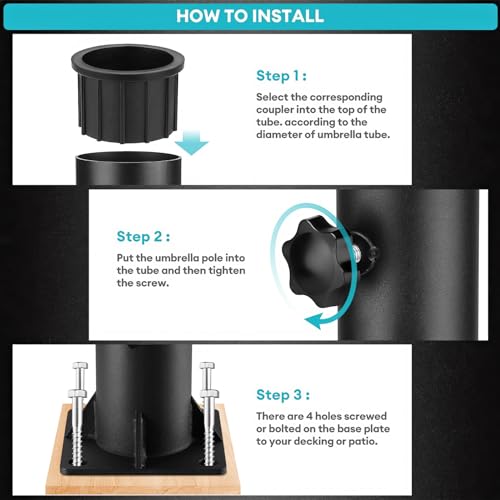 HOW TO INSTALL

Step 1 :

Select the corresponding coupler into the top of the tube. according to the diameter of umbrella tube.

Step 2 :

Put the umbrella pole into the tube and then tighten the screw.

Step 3 :

There are 4 holes screwed or bolted on the base plate to your decking or patio.