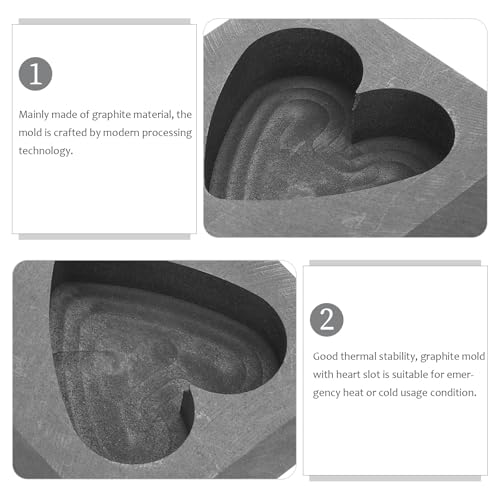 1

Mainly made of graphite material, the mold is crafted by modern processing technology.

2

Good thermal stability, graphite mold with heart slot is suitable for emergency heat or cold usage condition.