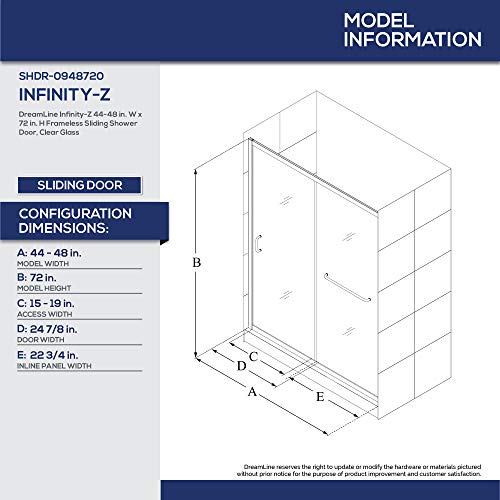 MODEL INFORMATION

SHDR-0948720

INFINITY-Z

DreamLine Infinity-Z 44-48 in. W x 72 in. H Frameless Sliding Shower Door, Clear Glass

SLIDING DOOR

CONFIGURATION DIMENSIONS:

A: 44 - 48 in.
MODEL WIDTH

B: 72 in.
MODEL HEIGHT

C: 15 - 19 in.
ACCESS WIDTH

D: 24 7/8 in.
DOOR WIDTH

E: 22 3/4 in.
INLINE PANEL WIDTH

B

C

D

A

E

DreamLine reserves the right to update or modify the hardware or materials pictured without prior notice for the purpose of product improvement and customer satisfaction.