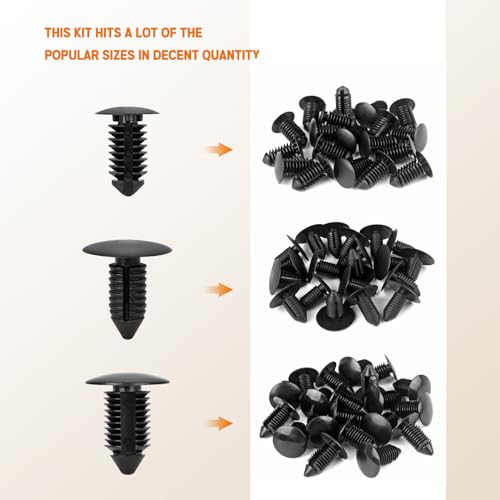 THIS KIT HITS A LOT OF THE POPULAR SIZES IN DECENT QUANTITY