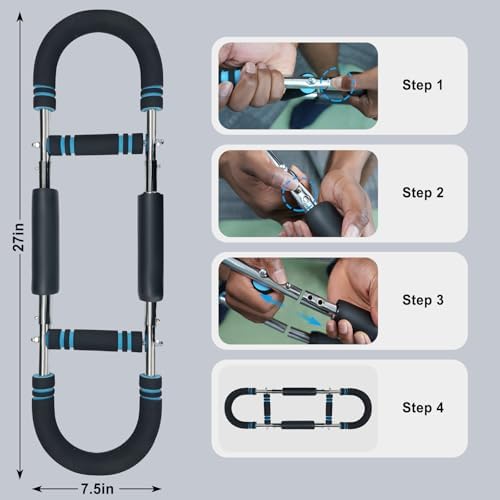 27in

7.5in

Step 1

Step 2

Step 3

Step 4