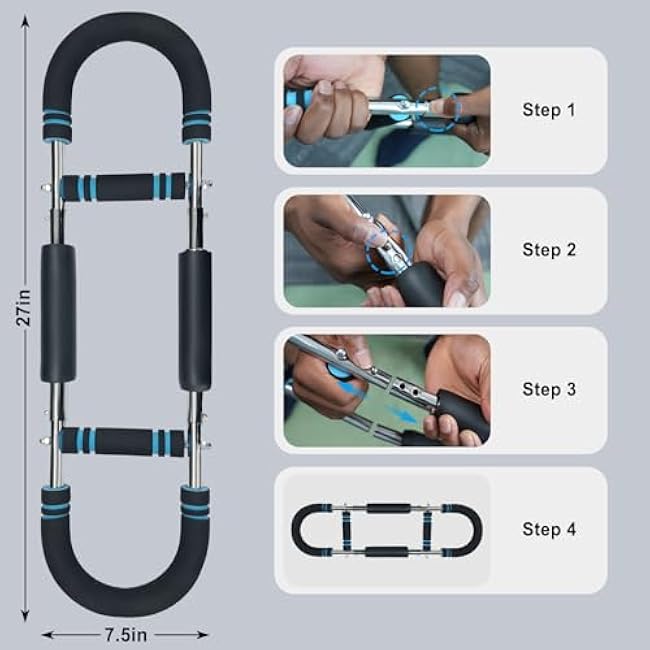 27in

7.5in

Step 1

Step 2

Step 3

Step 4