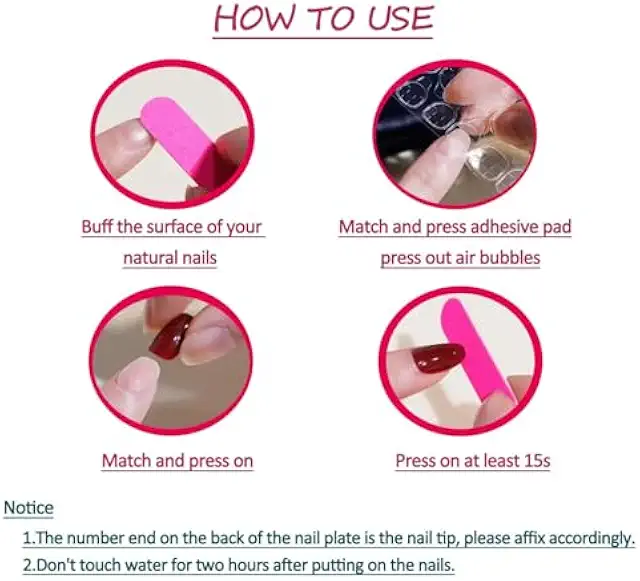 HOW TO USE

Buff the surface of your natural nails

Match and press adhesive pad press out air bubbles

Match and press on

Press on at least 15s

Notice

1.The number end on the back of the nail plate is the nail tip, please affix accordingly.

2.Don't touch water for two hours after putting on the nails.