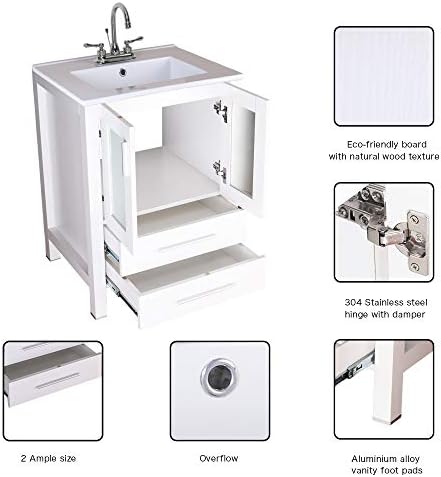 Eco-friendly board with natural wood texture

304 Stainless steel hinge with damper

2 Ample size

Overflow

Aluminium alloy vanity foot pads