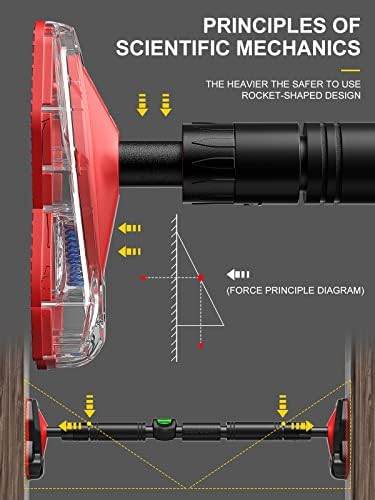 PRINCIPLES OF SCIENTIFIC MECHANICS

THE HEAVIER THE SAFER TO USE
ROCKET-SHAPED DESIGN

(FORCE PRINCIPLE DIAGRAM)