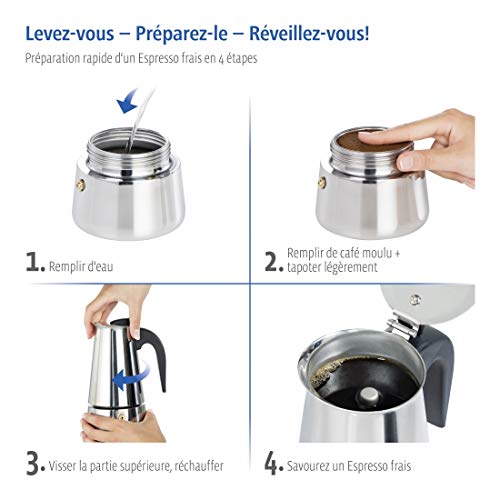 Levez-vous – Préparez-le – Réveillez-vous!
Préparation rapide d'un Espresso frais en 4 étapes

1. Remplir d'eau

2. Remplir de café moulu + tapoter légèrement

3. Visser la partie supérieure, réchauffer

4. Savourez un Espresso frais