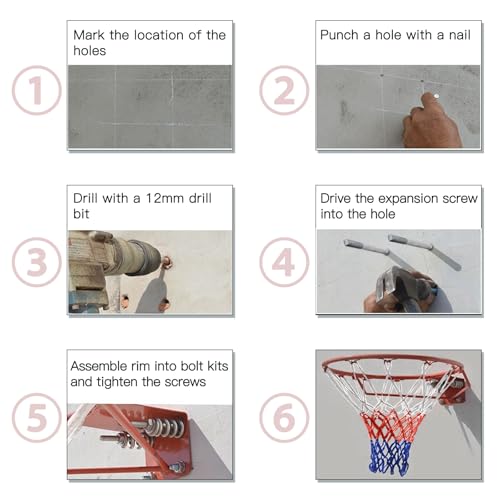 1
Mark the location of the holes

2
Punch a hole with a nail

3
Drill with a 12mm drill bit

4
Drive the expansion screw into the hole

5
Assemble rim into bolt kits and tighten the screws

6