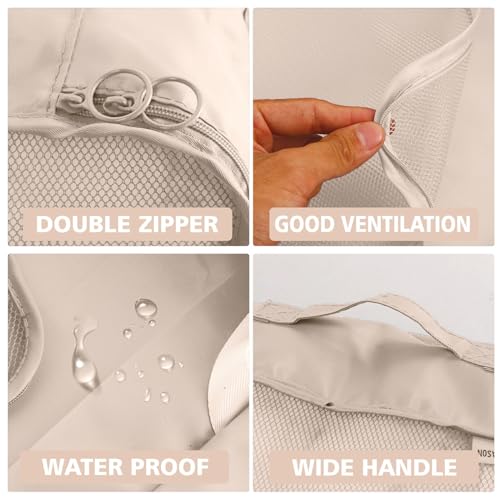 DOUBLE ZIPPER

GOOD VENTILATION

WATER PROOF

WIDE HANDLE