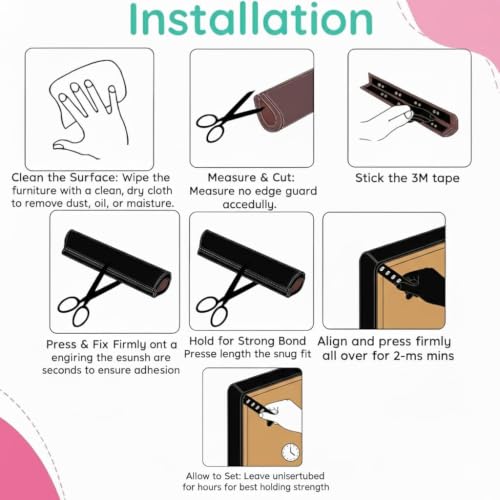 Installation

Clean the Surface: Wipe the furniture with a clean, dry cloth to remove dust, oil, or maisture.

Measure & Cut: Measure no edge guard accedully.

Stick the 3M tape

Press & Fix Firmly ont a engiring the esunsh are seconds to ensure adhesion

Hold for Strong Bond Presse length the snug fit

Align and press firmly all over for 2-ms mins

Allow to Set: Leave unisertubed for hours for best holding strength