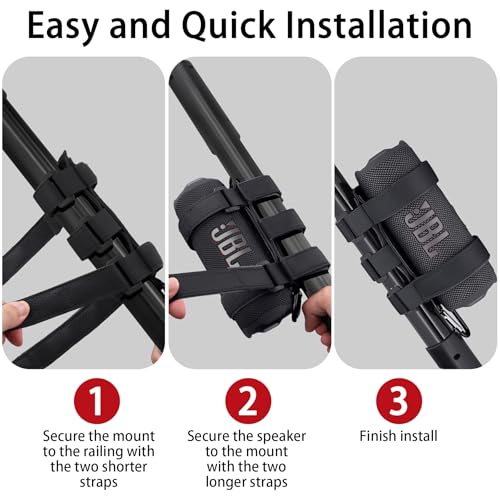 Easy and Quick Installation

JBL

JBL

1
Secure the mount to the railing with the two shorter straps

2
Secure the speaker to the mount with the two longer straps

3
Finish install