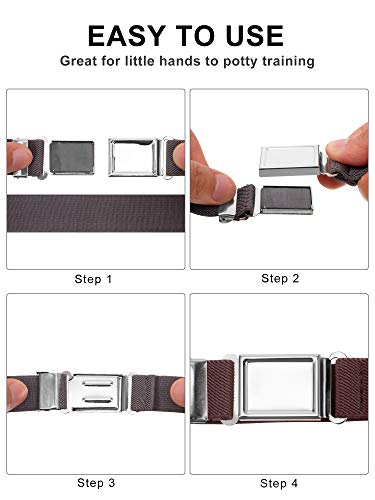 EASY TO USE
Great for little hands to potty training

Step 1

Step 2

Step 3

Step 4