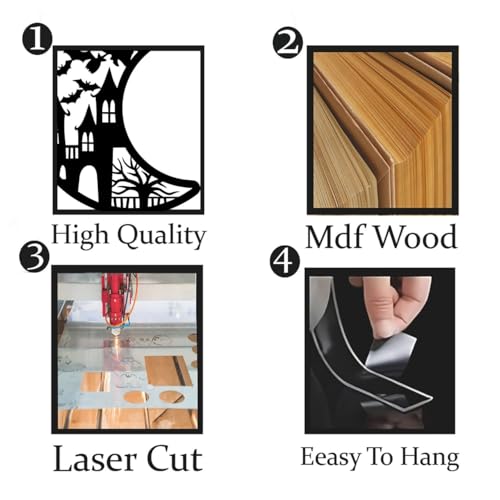 1
High Quality

2
Mdf Wood

3
Laser Cut

4
Eeasy To Hang