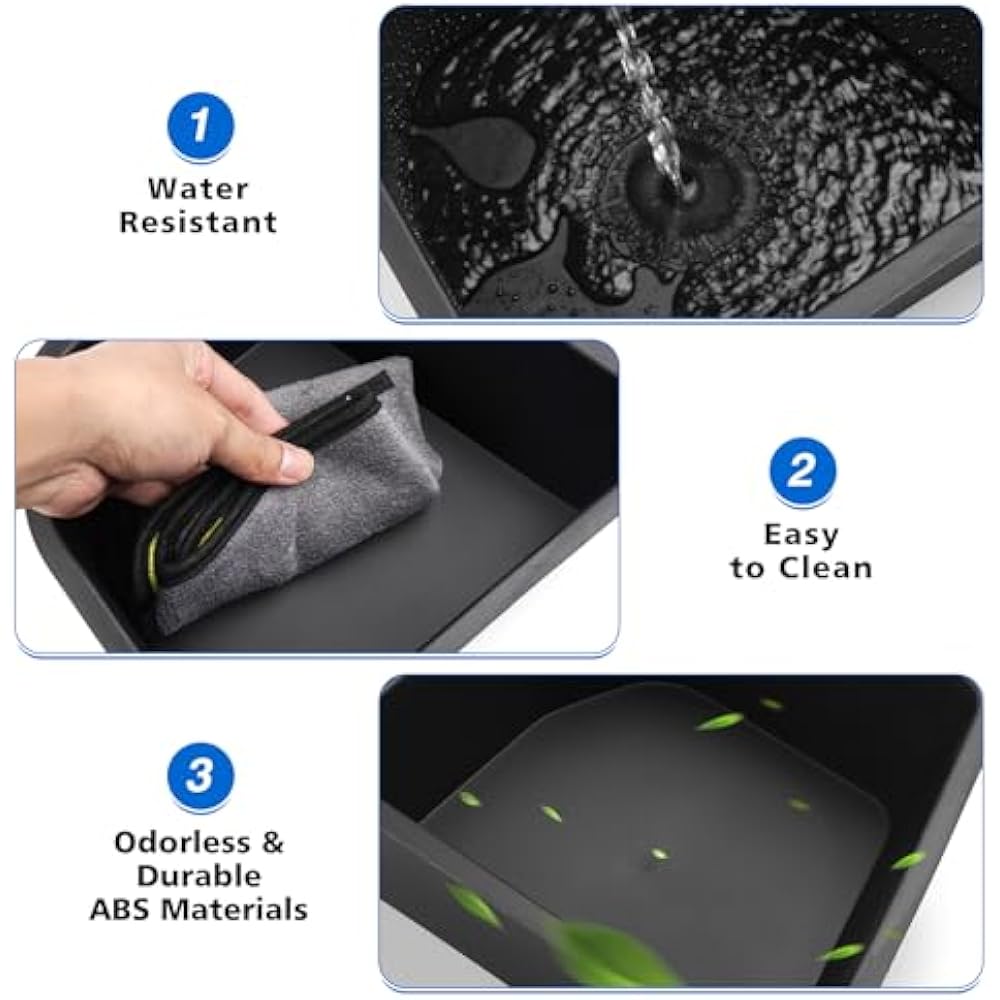 1
Water Resistant

2
Easy to Clean

3
Odorless & Durable ABS Materials