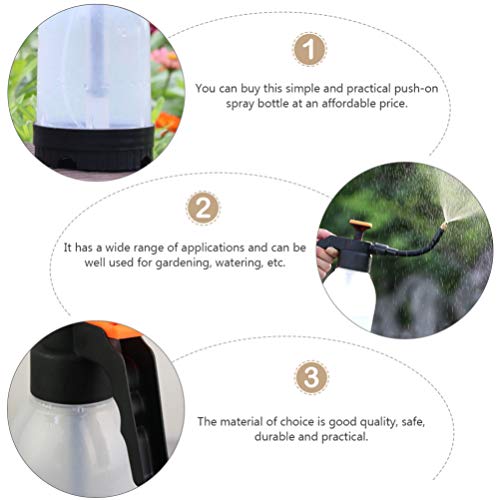 1

You can buy this simple and practical push-on spray bottle at an affordable price.

2

It has a wide range of applications and can be well used for gardening, watering, etc.

3

The material of choice is good quality, safe, durable and practical.