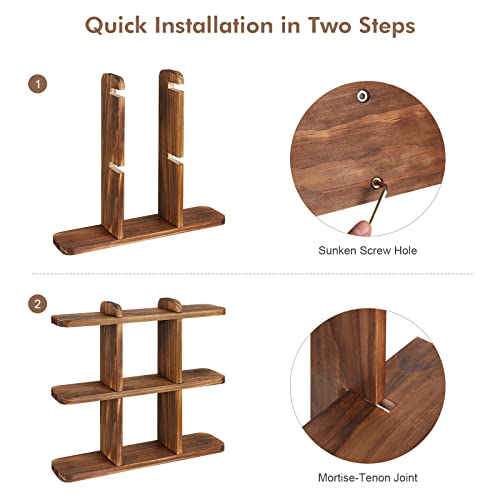 Quick Installation in Two Steps

1

Sunken Screw Hole

2

Mortise-Tenon Joint