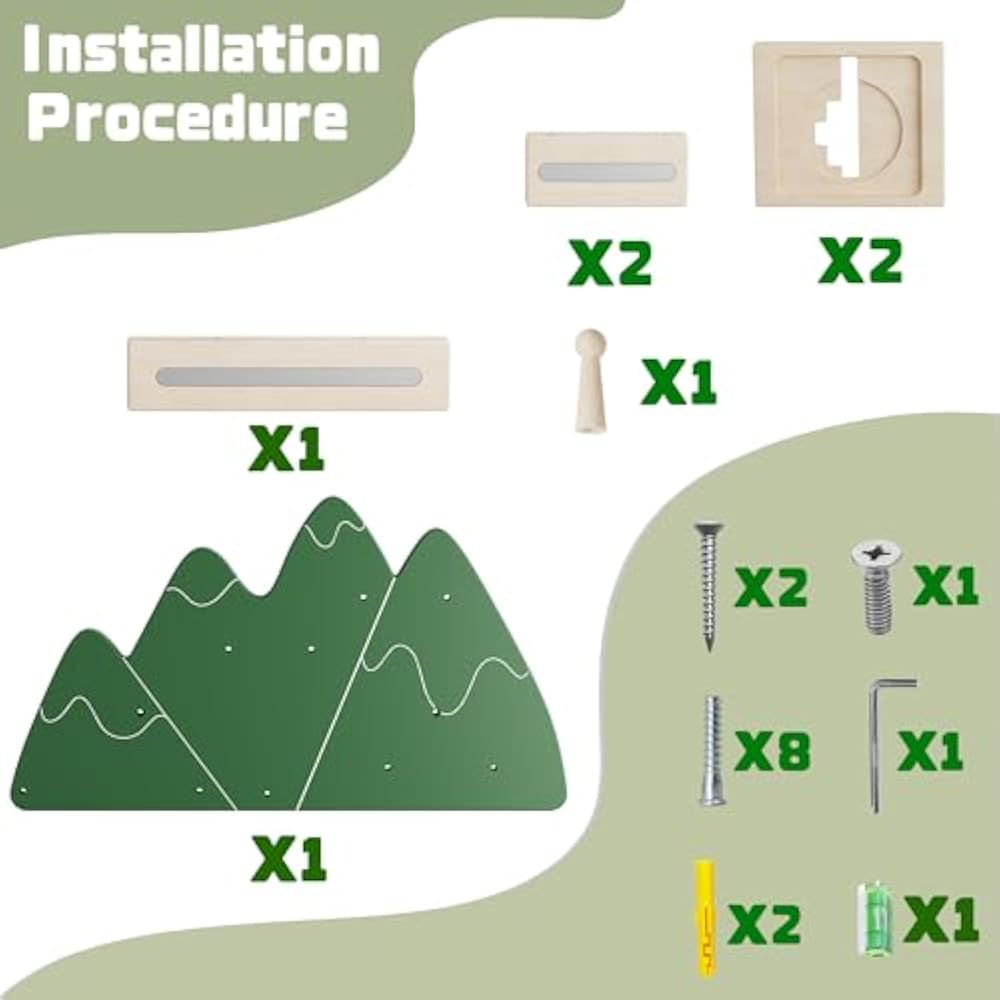 Installation Procedure

X2

X2

X1

X1

X1

X2

X1

X8

X1

X2

X1