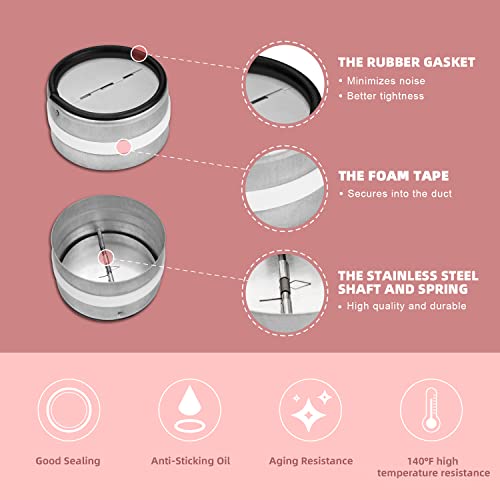 THE RUBBER GASKET
• Minimizes noise
• Better tightness

THE FOAM TAPE
• Secures into the duct

THE STAINLESS STEEL SHAFT AND SPRING
• High quality and durable

Good Sealing

Anti-Sticking Oil

Aging Resistance

140°F high temperature resistance