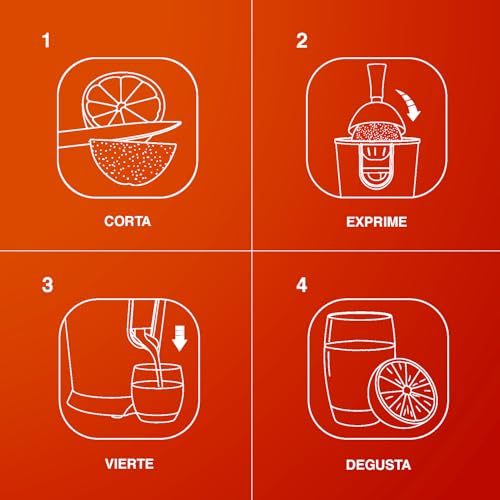 1

CORTA

2

EXPRIME

3

VIERTE

4

DEGUSTA