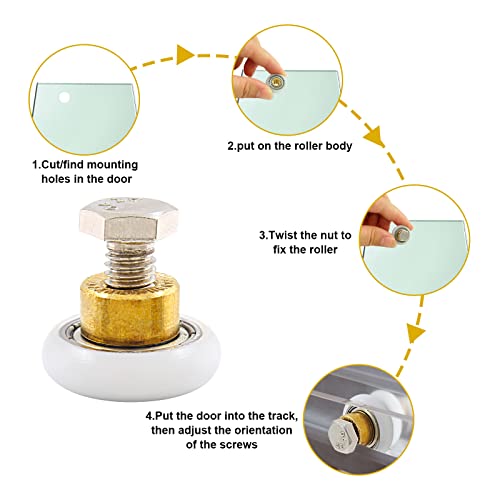 1.Cut/find mounting holes in the door

2.put on the roller body

3.Twist the nut to fix the roller

4.Put the door into the track, then adjust the orientation of the screws