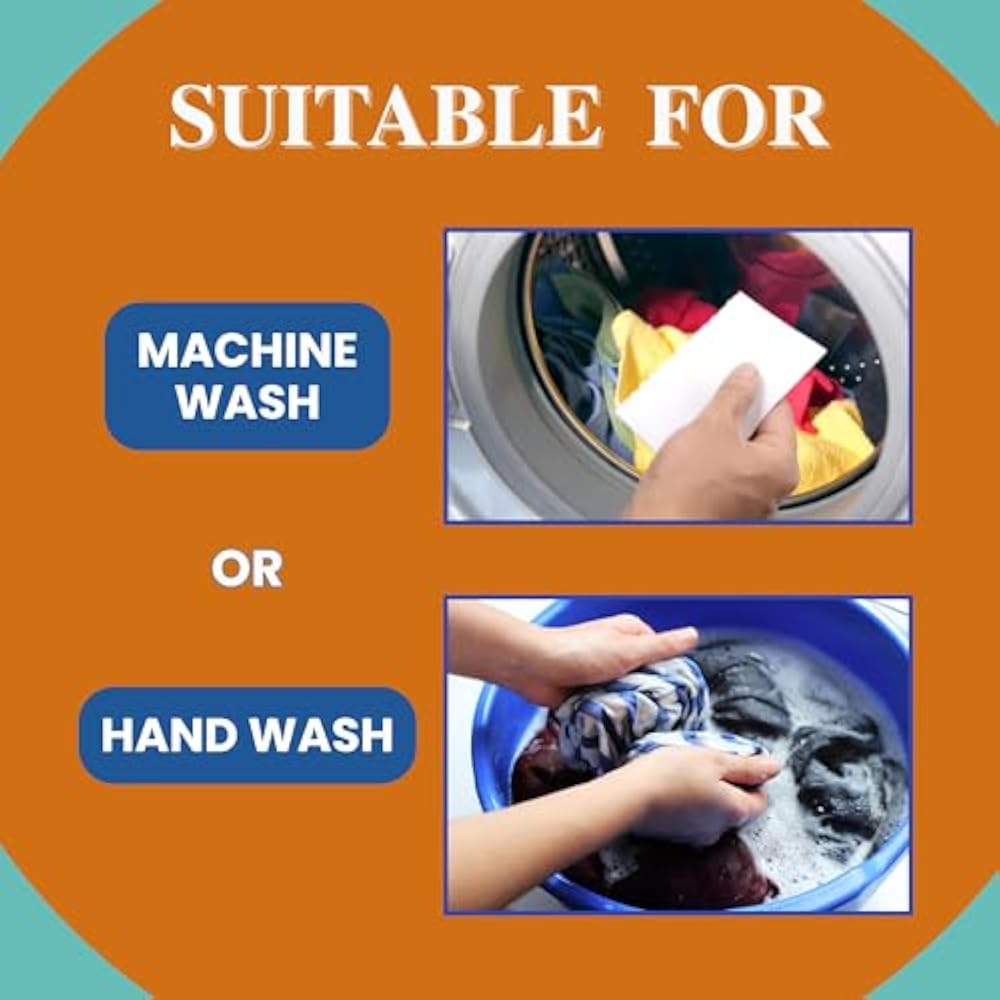 SUITABLE FOR

MACHINE WASH

OR

HAND WASH