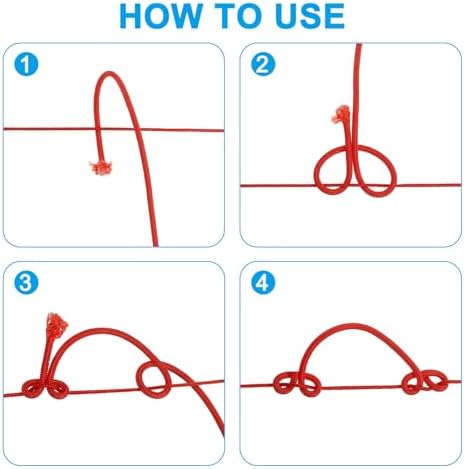 HOW TO USE

1

2

3

4